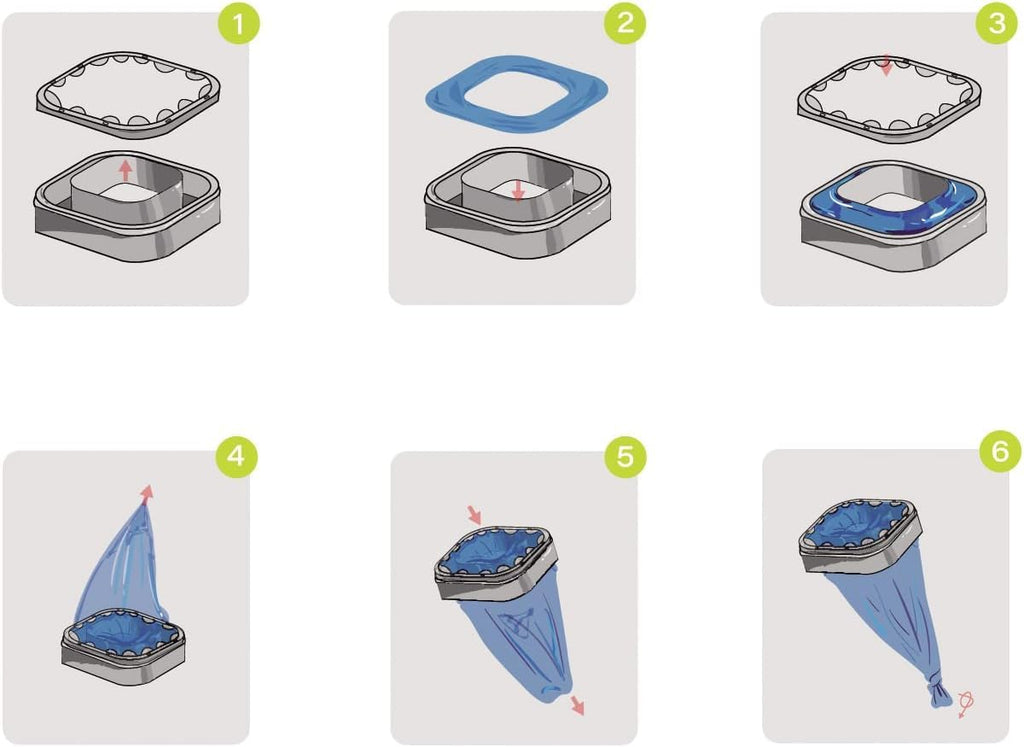 1

2

3

4

5

6