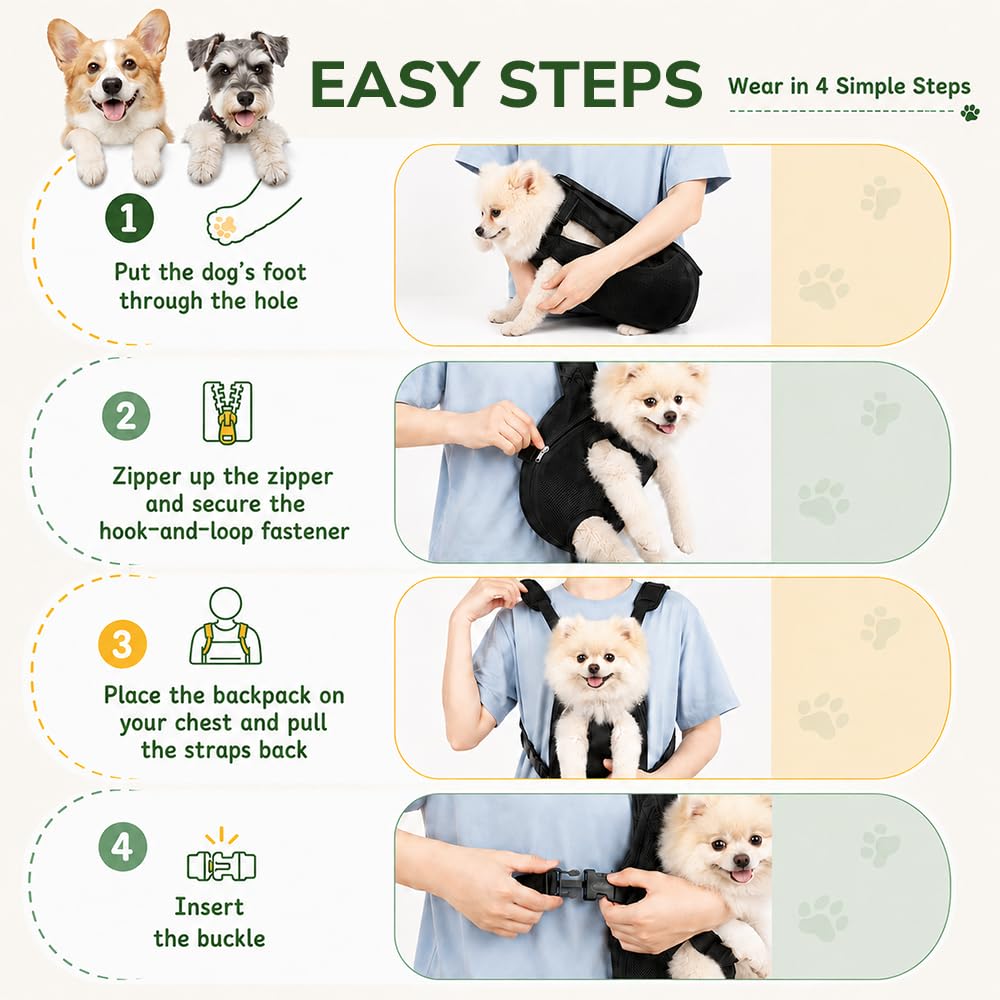 EASY STEPS

Wear in 4 Simple Steps

1

Put the dog's foot through the hole

2

Zipper up the zipper and secure the hook-and-loop fastener

3

Place the backpack on your chest and pull the straps back

4

Insert the buckle