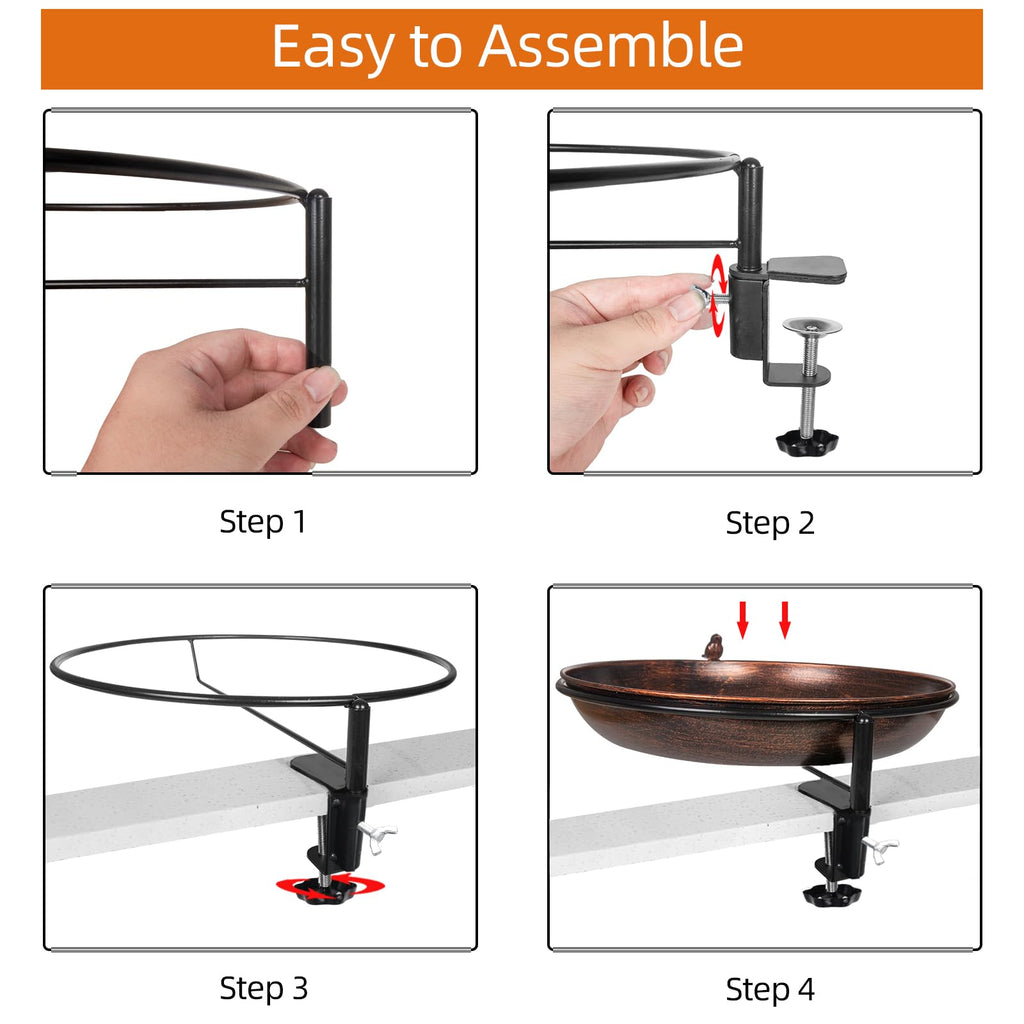 Easy to Assemble

Step 1

Step 2

Step 3

Step 4