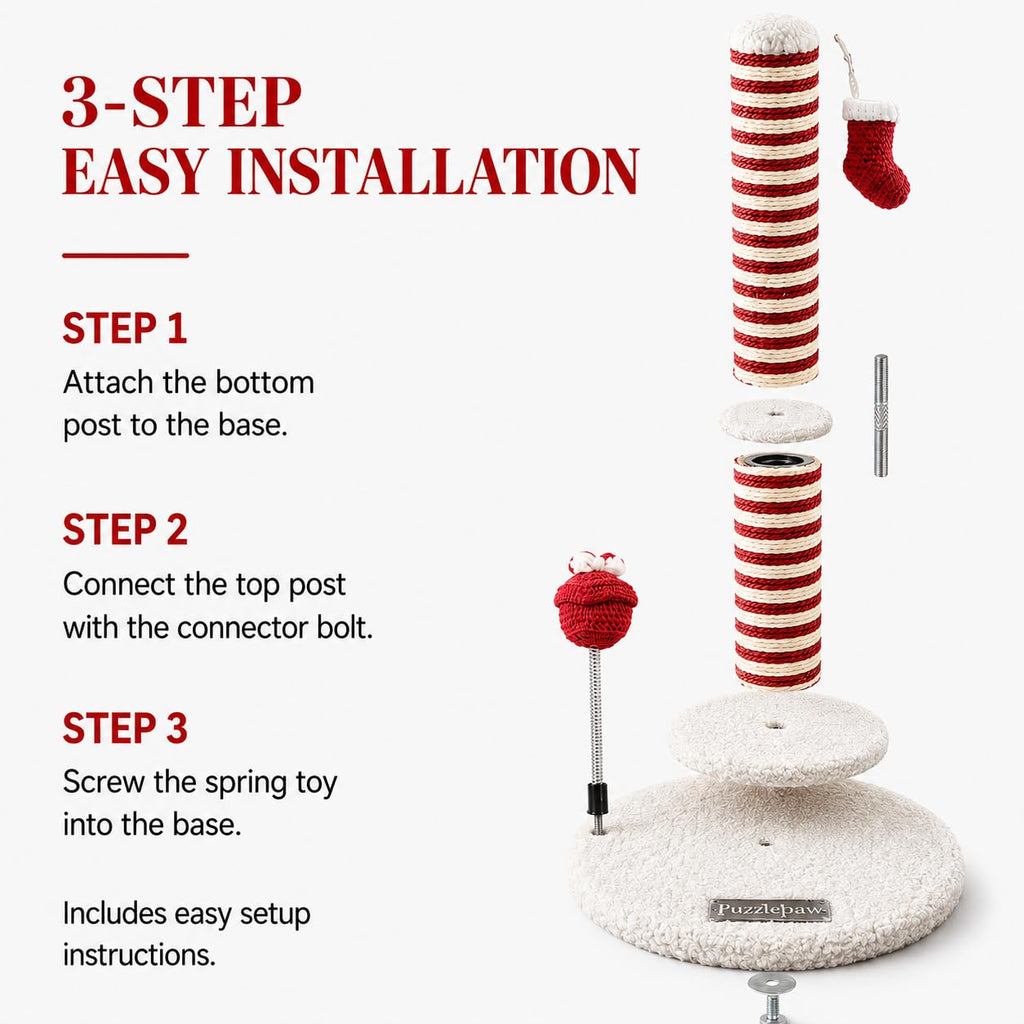 3-STEP
EASY INSTALLATION

STEP 1
Attach the bottom post to the base.

STEP 2
Connect the top post with the connector bolt.

STEP 3
Screw the spring toy into the base.

Includes easy setup instructions.

Puzzlepaw