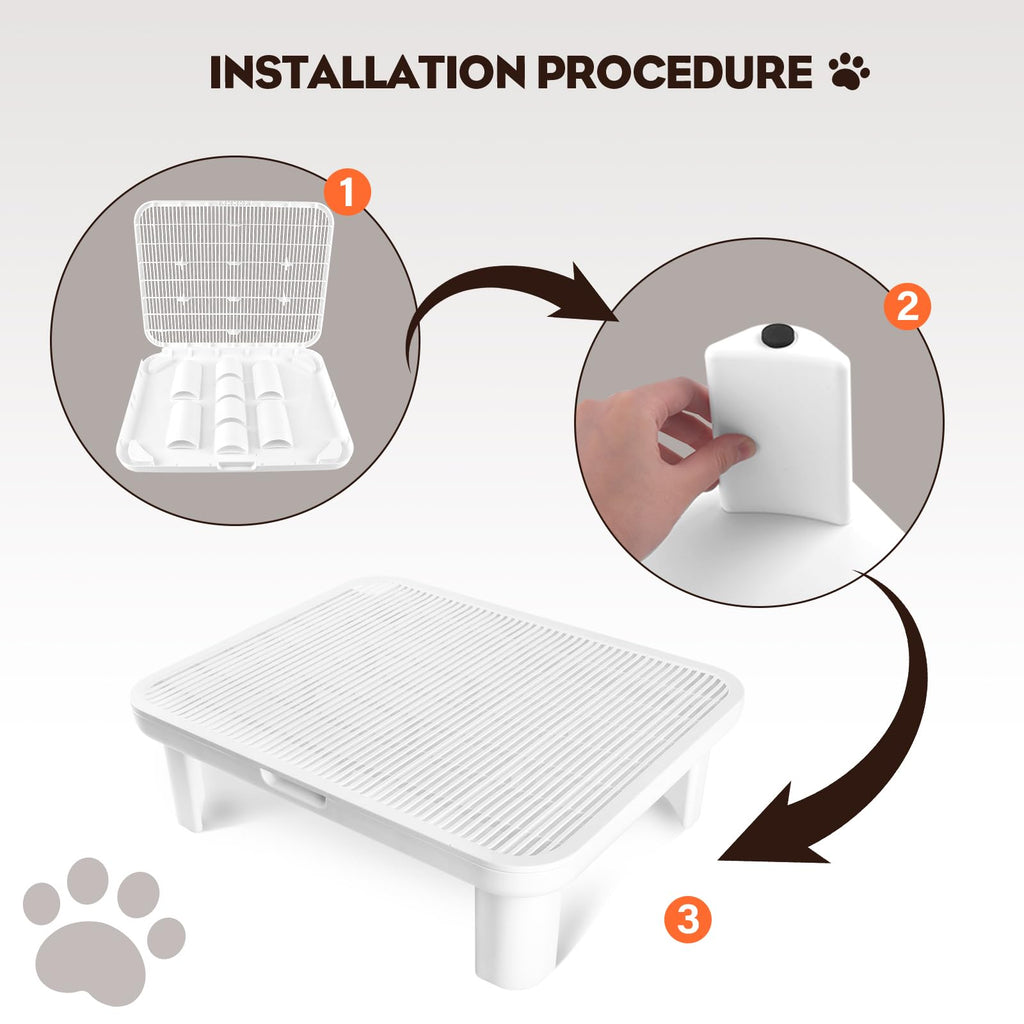 INSTALLATION PROCEDURE

1

2

3