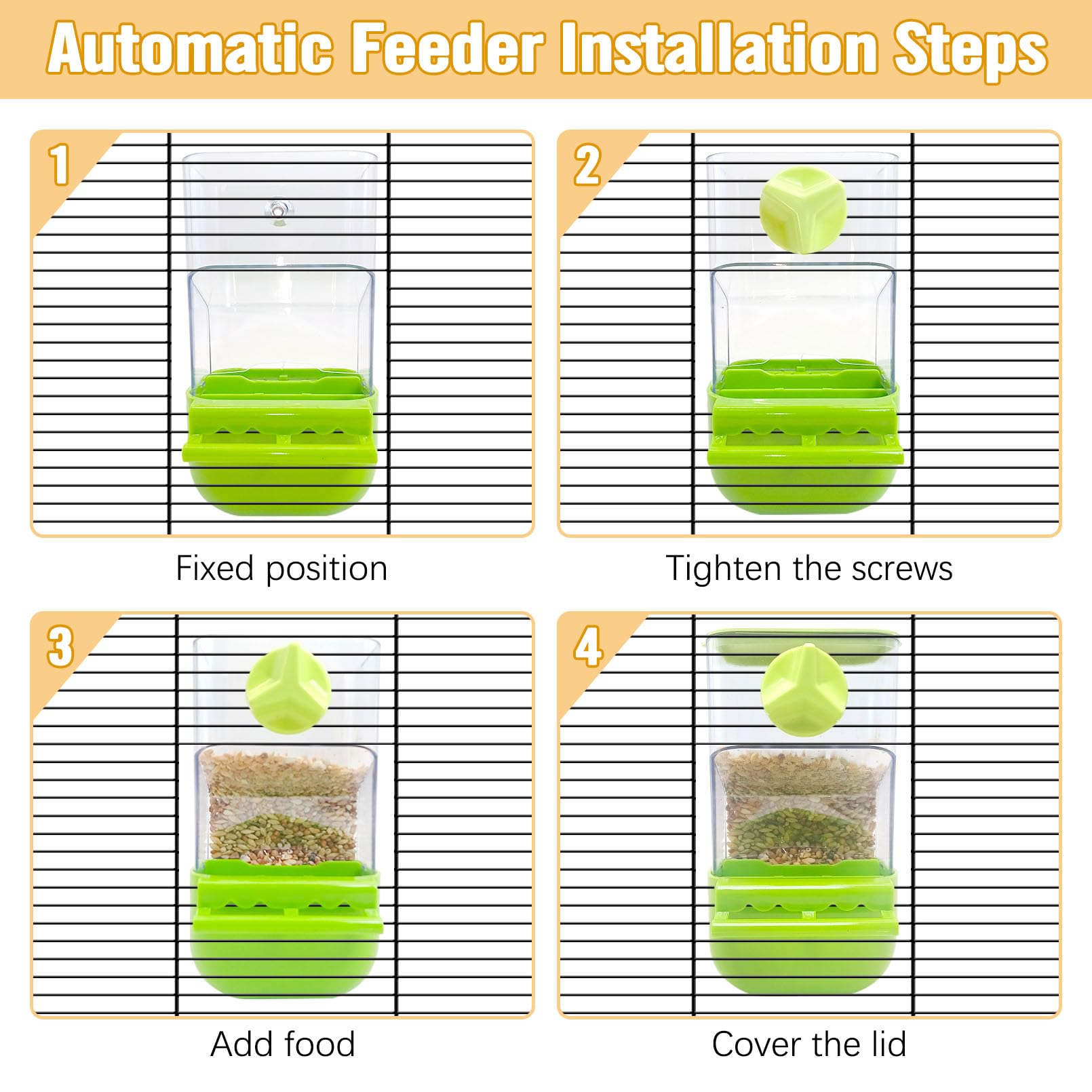 Automatic Feeder Installation Steps

1

Fixed position

2

Tighten the screws

3

Add food

4

Cover the lid