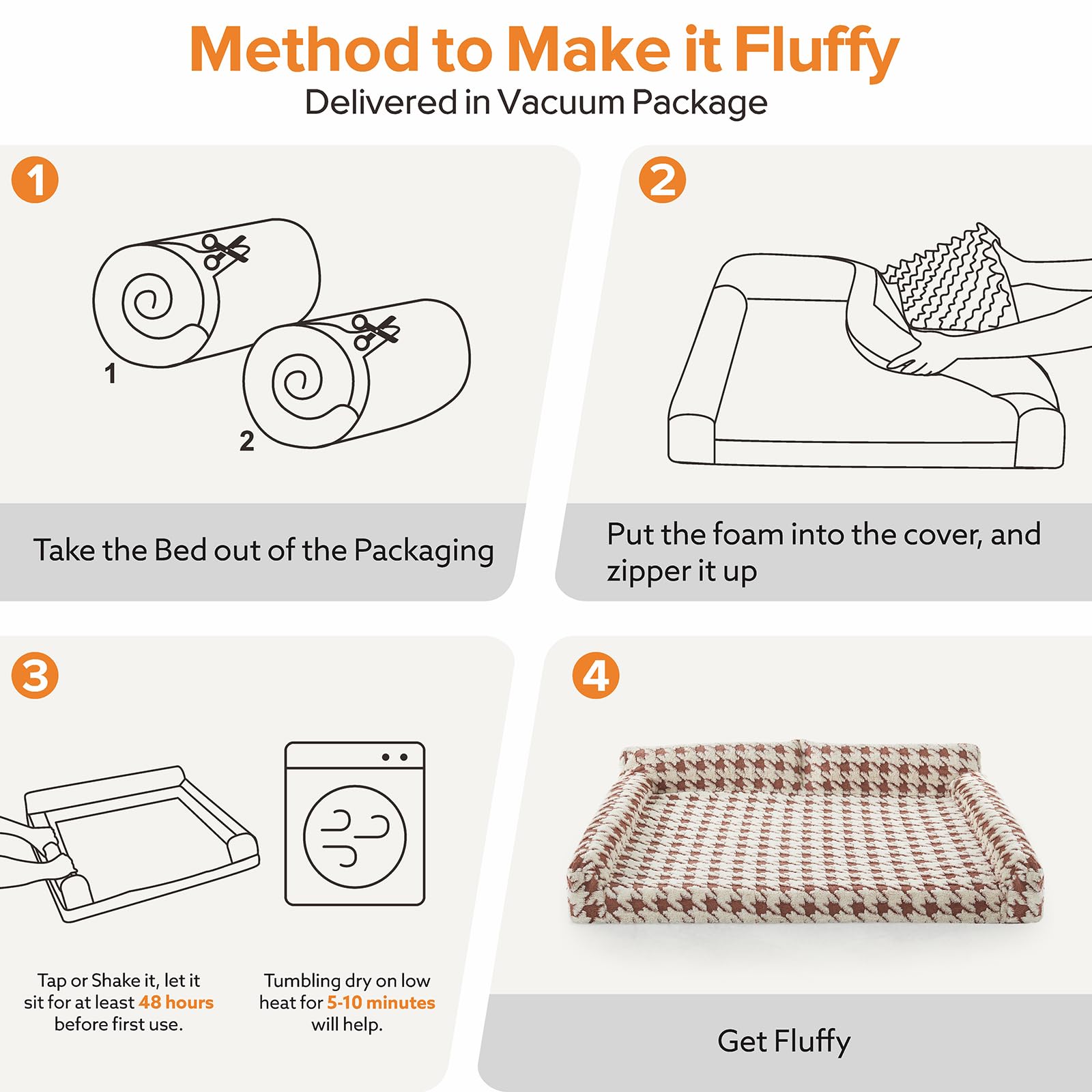 Method to Make it Fluffy
Delivered in Vacuum Package

1

1
2

Take the Bed out of the Packaging

2

Put the foam into the cover, and zipper it up

3

Tap or Shake it, let it sit for at least 48 hours before first use.

Tumbling dry on low heat for 5-10 minutes will help.

4

Get Fluffy