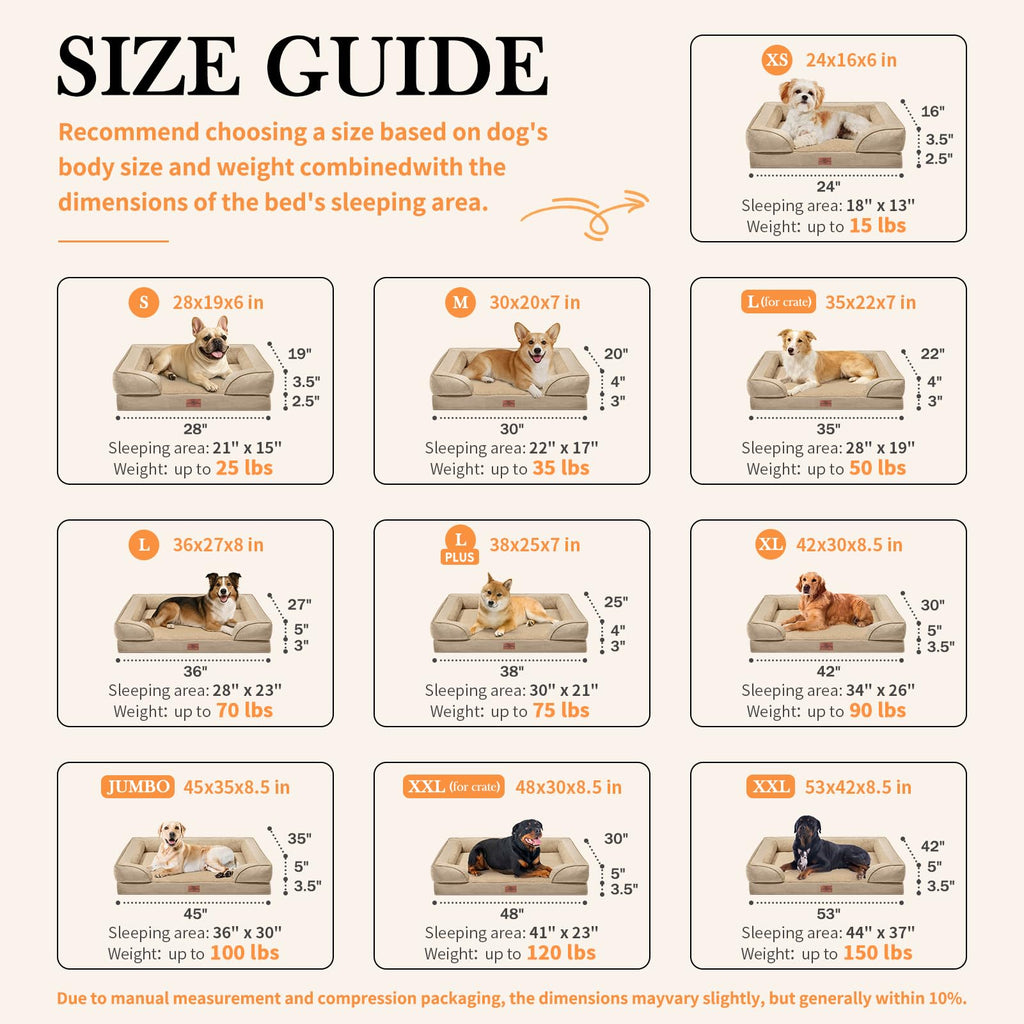 SIZE GUIDE

Recommend choosing a size based on dog's body size and weight combinedwith the dimensions of the bed's sleeping area.

XS 24x16x6 in
16"
3.5"
2.5"
24"
Sleeping area: 18" x 13"
Weight: up to 15 lbs

S 28x19x6 in
19"
3.5"
2.5"
28"
Sleeping area: 21" x 15"
Weight: up to 25 lbs

M 30x20x7 in
20"
4"
3"
30"
Sleeping area: 22" x 17"
Weight: up to 35 lbs

L (for crate) 35x22x7 in
22"
4"
3"
35"
Sleeping area: 28" x 19"
Weight: up to 50 lbs

L 36x27x8 in
27"
5"
3"
36"
Sleeping area: 28" x 23"
Weight: up to 70 lbs

L PLUS 38x25x7 in
25"
4"
3"
38"
Sleeping area: 30" x 21"
Weight: up to 75 lbs

XL 42x30x8.5 in
30"
5"
3.5"
42"
Sleeping area: 34" x 26"
Weight: up to 90 lbs

JUMBO 45x35x8.5 in
35"
5"
3.5"
45"
Sleeping area: 36" x 30"
Weight: up to 100 lbs

XXL (for crate) 48x30x8.5 in
30"
5"
3.5"
48"
Sleeping area: 41" x 23"
Weight: up to 120 lbs

XXL 53x42x8.5 in
42"
5"
3.5"
53"
Sleeping area: 44" x 37"
Weight: up to 150 lbs

Due to manual measurement and compression packaging, the dimensions mayvary slightly, but generally within 10%.