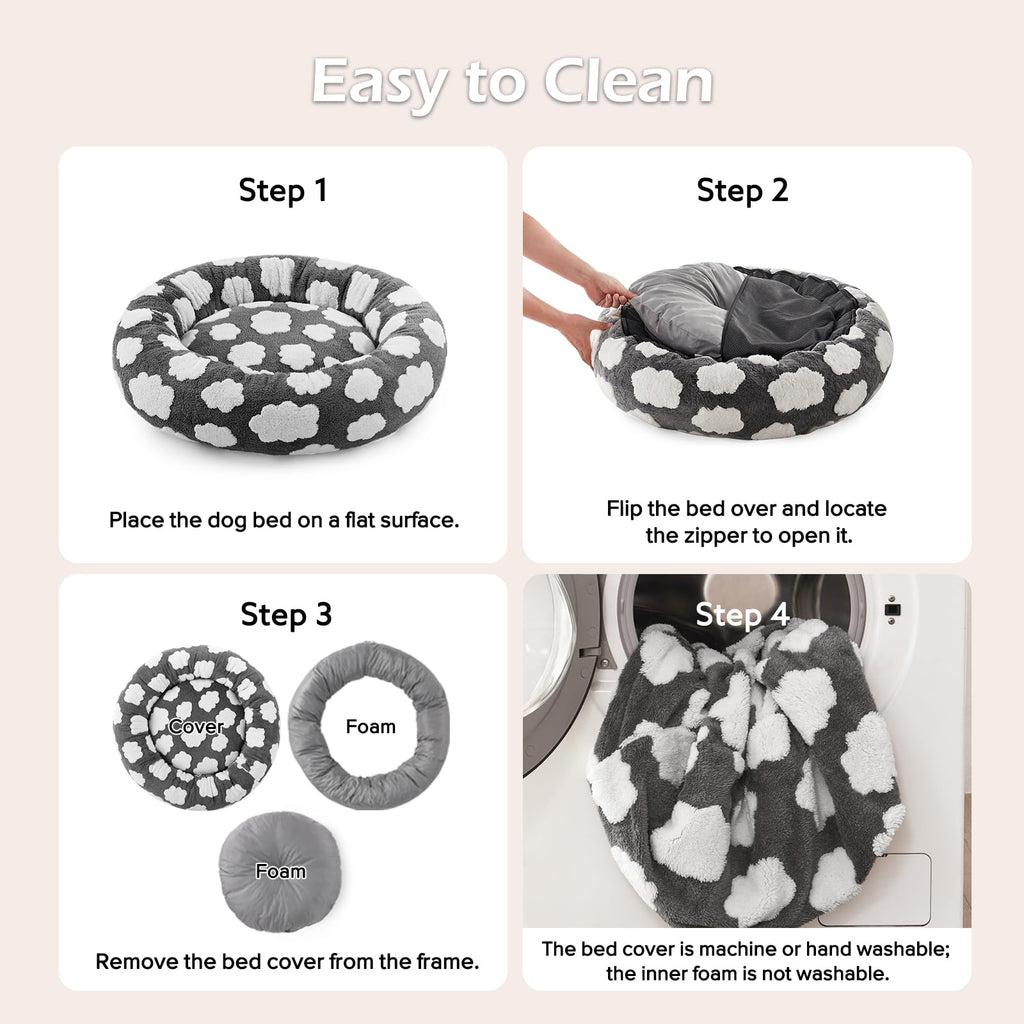 Easy to Clean

Step 1

Place the dog bed on a flat surface.

Step 2

Flip the bed over and locate the zipper to open it.

Step 3

Cover

Foam

Foam

Remove the bed cover from the frame.

Step 4

The bed cover is machine or hand washable; the inner foam is not washable.