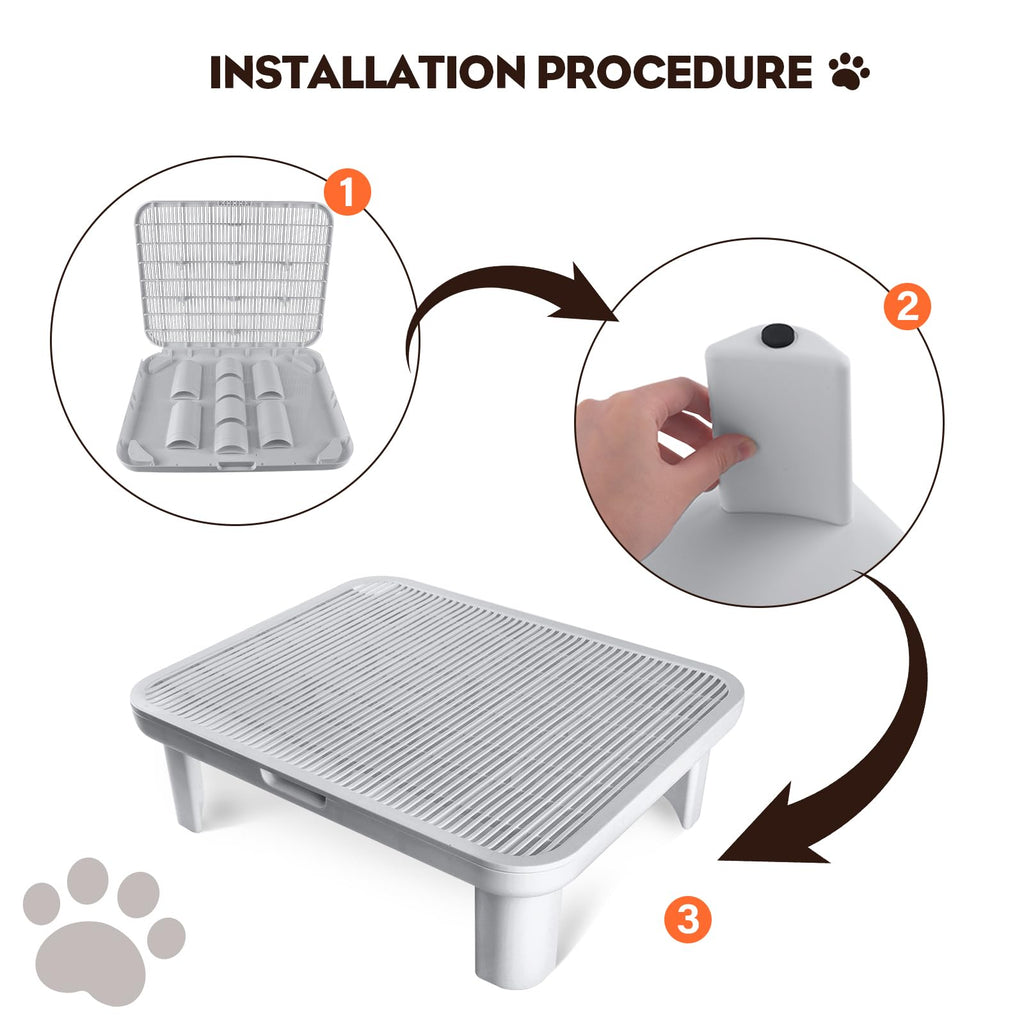 INSTALLATION PROCEDURE

1

2

3