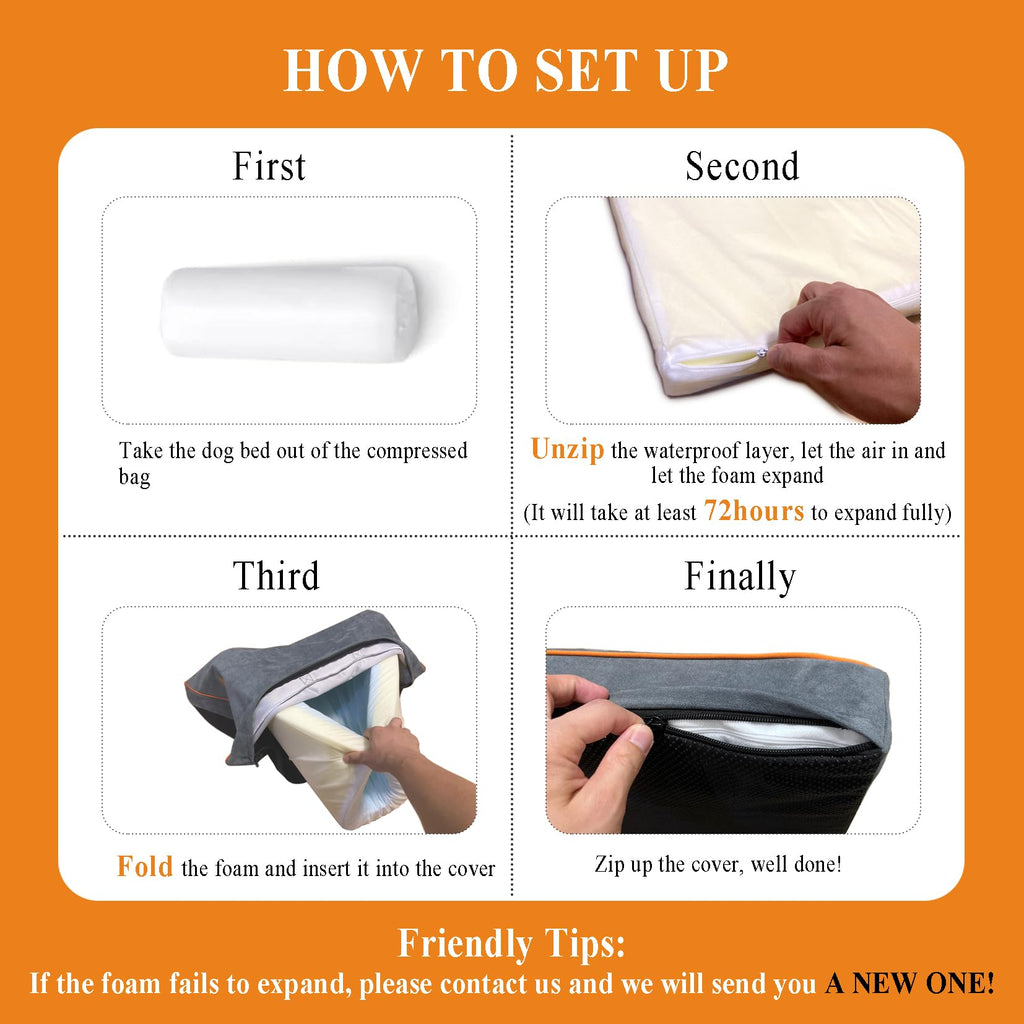 HOW TO SET UP

First

Take the dog bed out of the compressed bag

Second

Unzip the waterproof layer, let the air in and let the foam expand

(It will take at least 72hours to expand fully)

Third

Fold the foam and insert it into the cover

Finally

Zip up the cover, well done!

Friendly Tips:

If the foam fails to expand, please contact us and we will send you A NEW ONE!