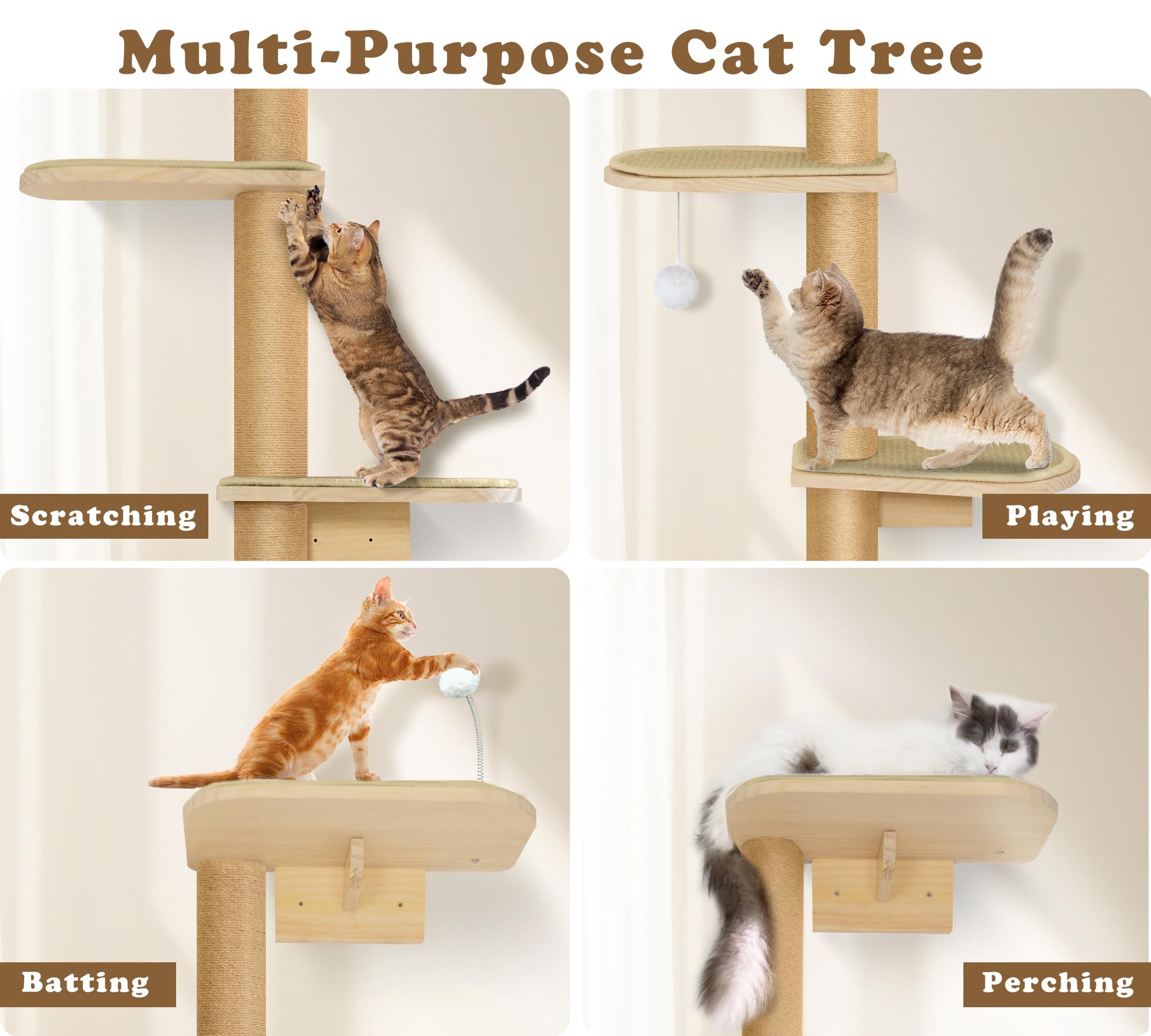 Multi-Purpose Cat Tree

Scratching

Playing

Batting

Perching