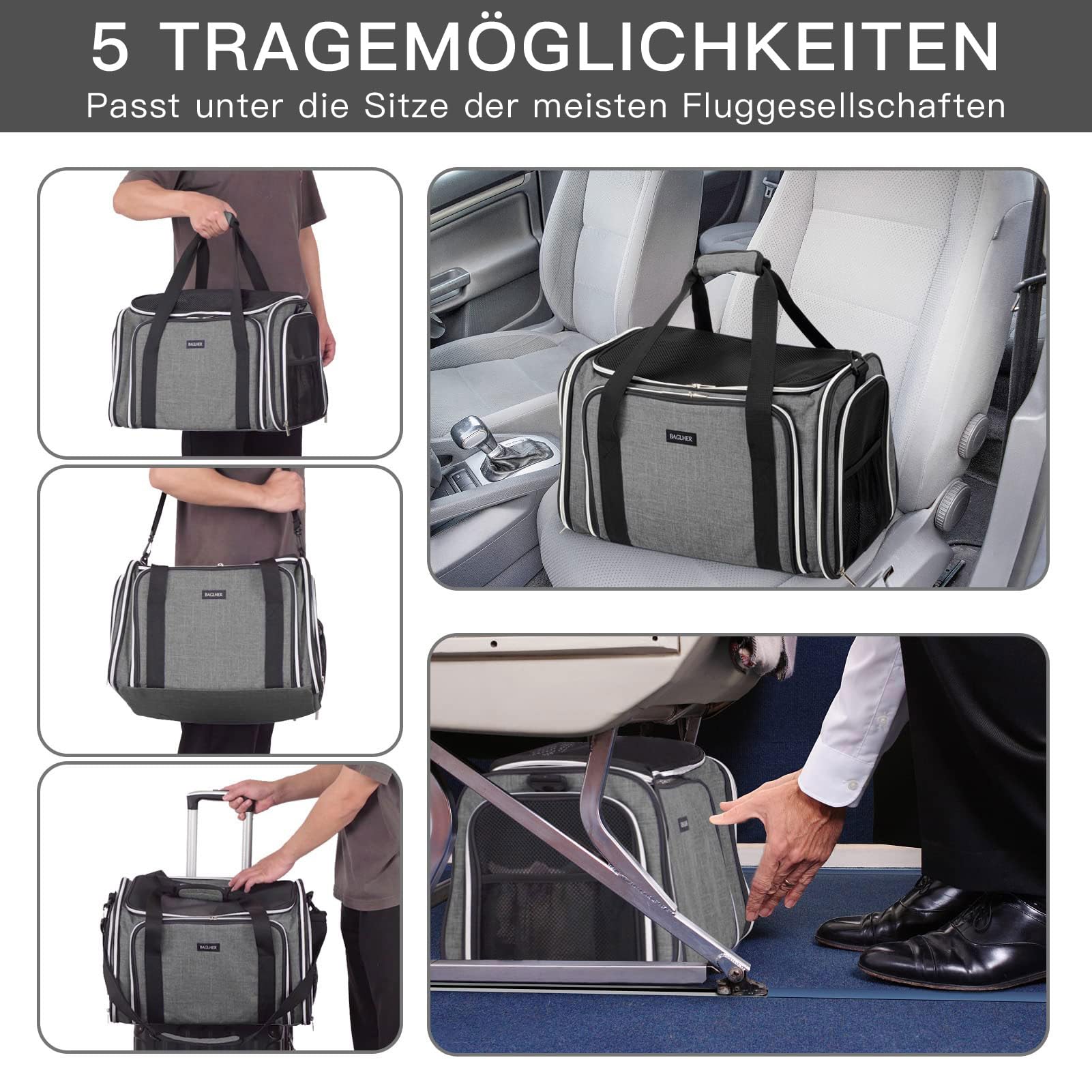 5 TRAGEMÖGLICHKEITEN
Passt unter die Sitze der meisten Fluggesellschaften

BAGLHER

BAGLHER

BAGLHER

BAGLHER