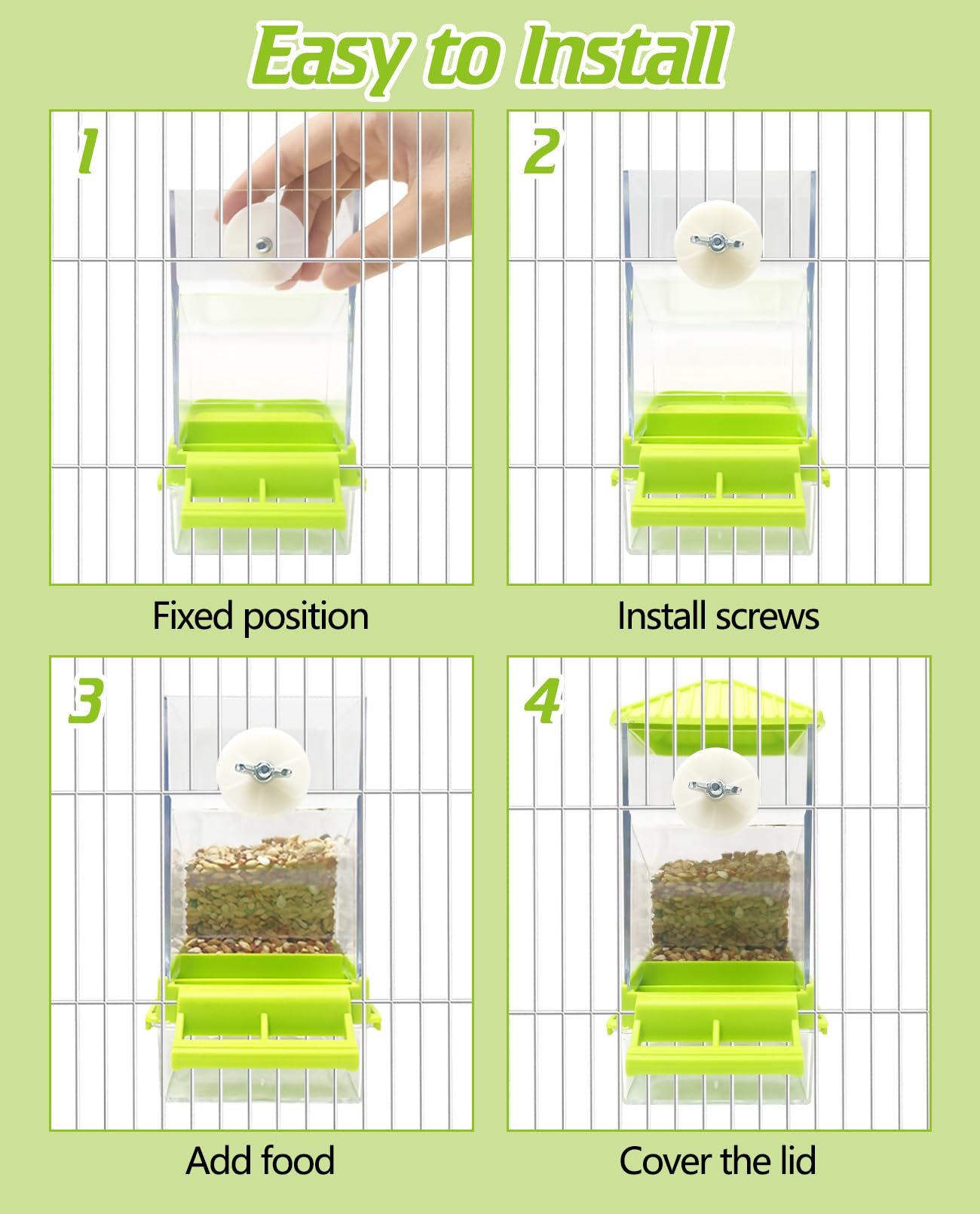 Easy to Install

1

Fixed position

2

Install screws

3

Add food

4

Cover the lid