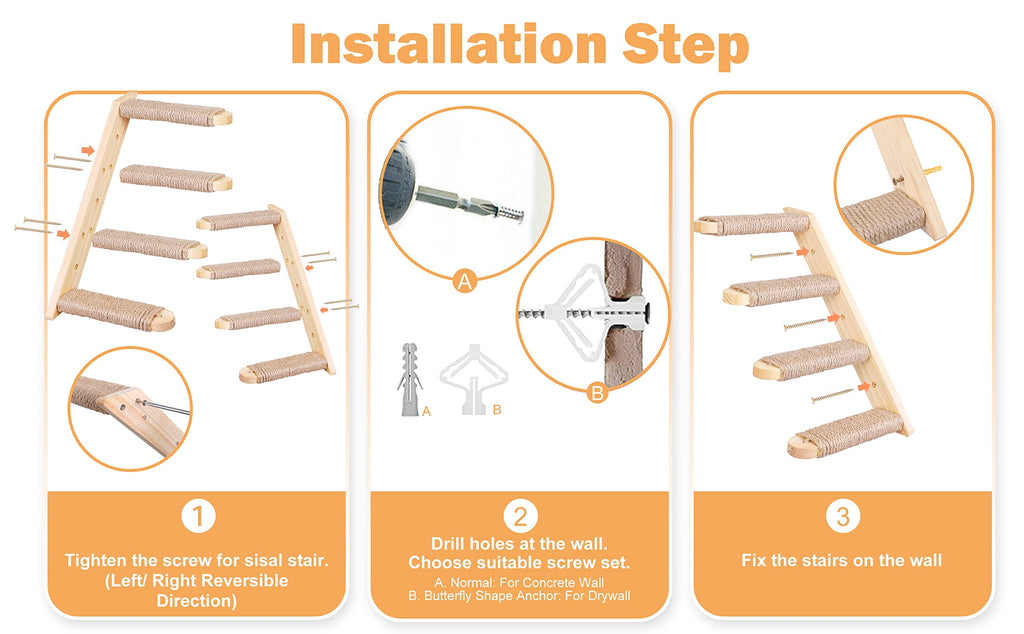 Installation Step

A

B

A B

1

Tighten the screw for sisal stair. (Left/ Right Reversible Direction)

2

Drill holes at the wall. Choose suitable screw set.

A. Normal: For Concrete Wall
B. Butterfly Shape Anchor: For Drywall

3

Fix the stairs on the wall