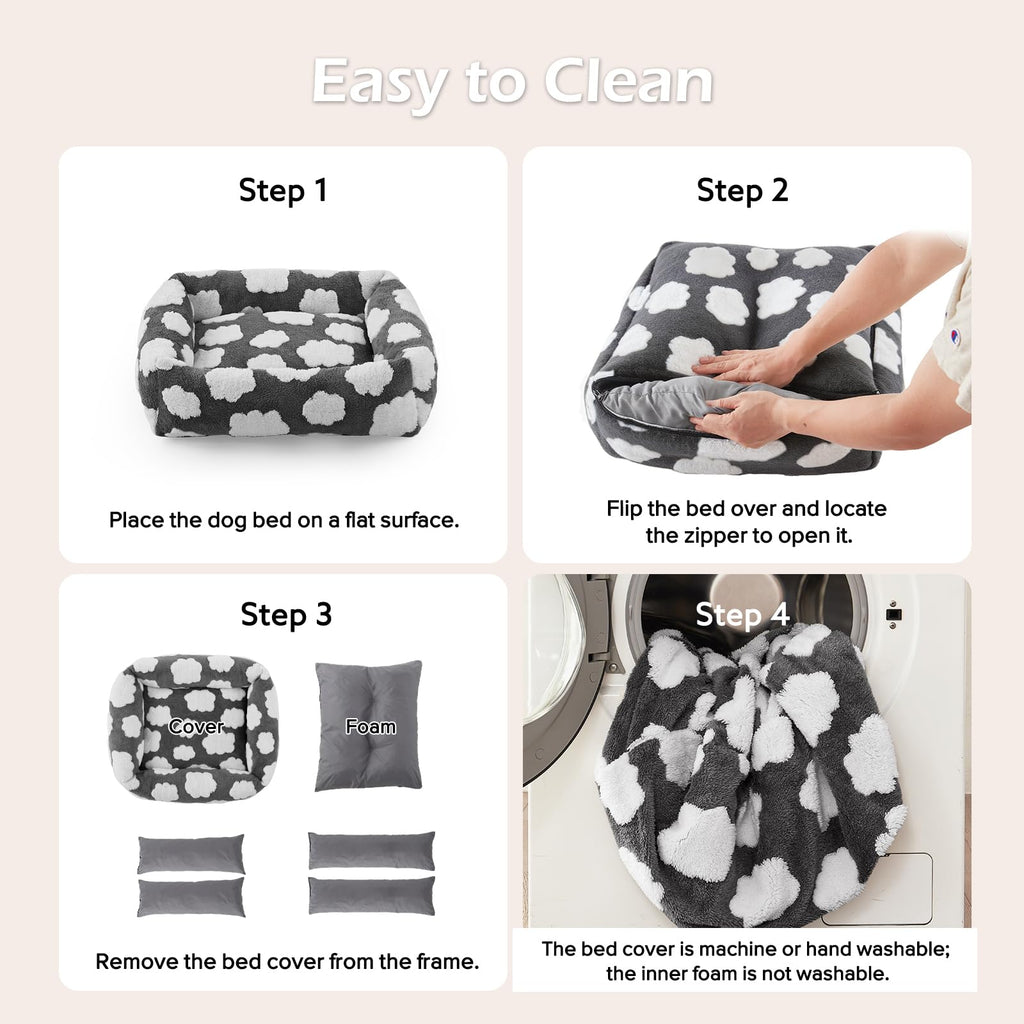 Easy to Clean

Step 1

Place the dog bed on a flat surface.

Step 2

Flip the bed over and locate the zipper to open it.

Step 3

Cover

Foam

Remove the bed cover from the frame.

Step 4

The bed cover is machine or hand washable; the inner foam is not washable.