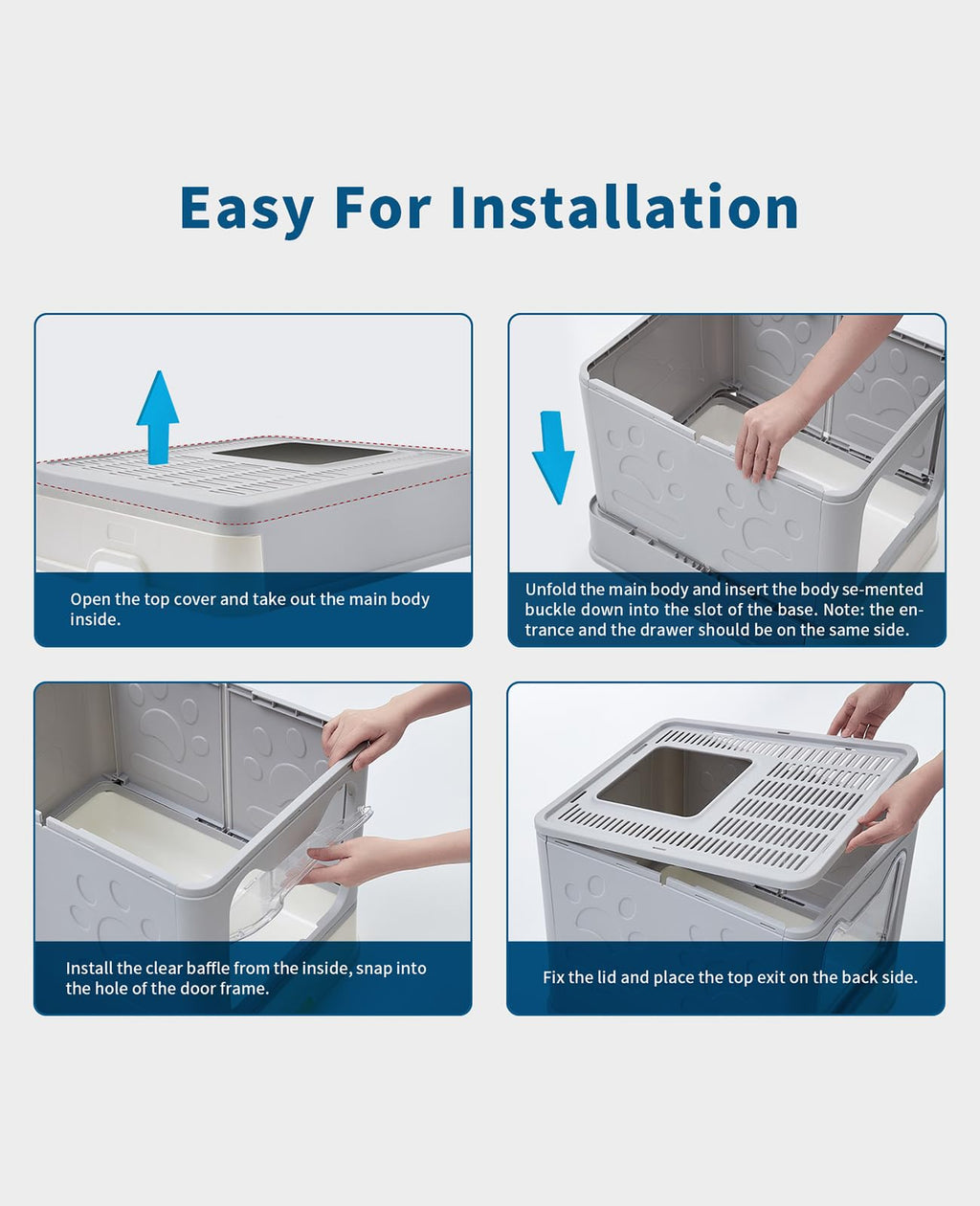 Easy For Installation

Open the top cover and take out the main body inside.

Unfold the main body and insert the body se-mented buckle down into the slot of the base. Note: the entrance and the drawer should be on the same side.

Install the clear baffle from the inside, snap into the hole of the door frame.

Fix the lid and place the top exit on the back side.