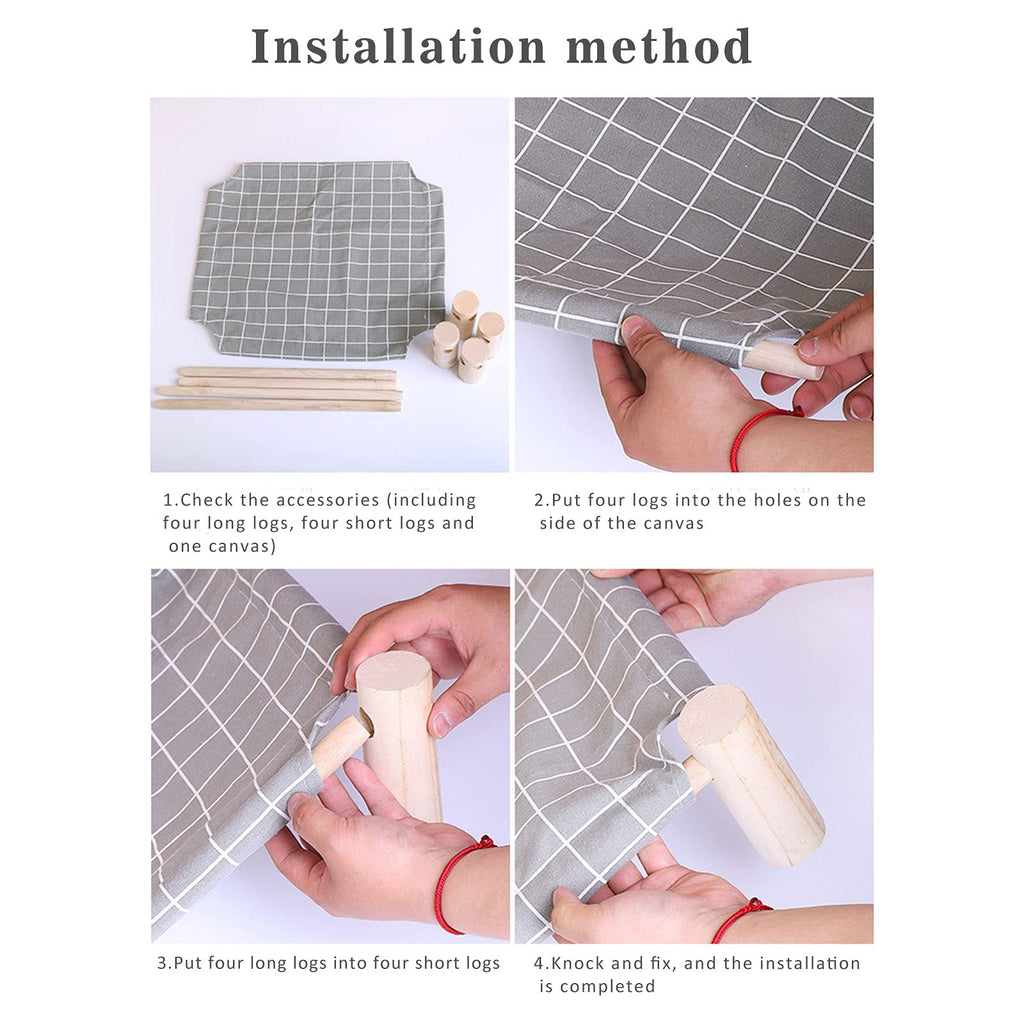 Installation method

1.Check the accessories (including four long logs, four short logs and one canvas)

2.Put four logs into the holes on the side of the canvas

3.Put four long logs into four short logs

4.Knock and fix, and the installation is completed