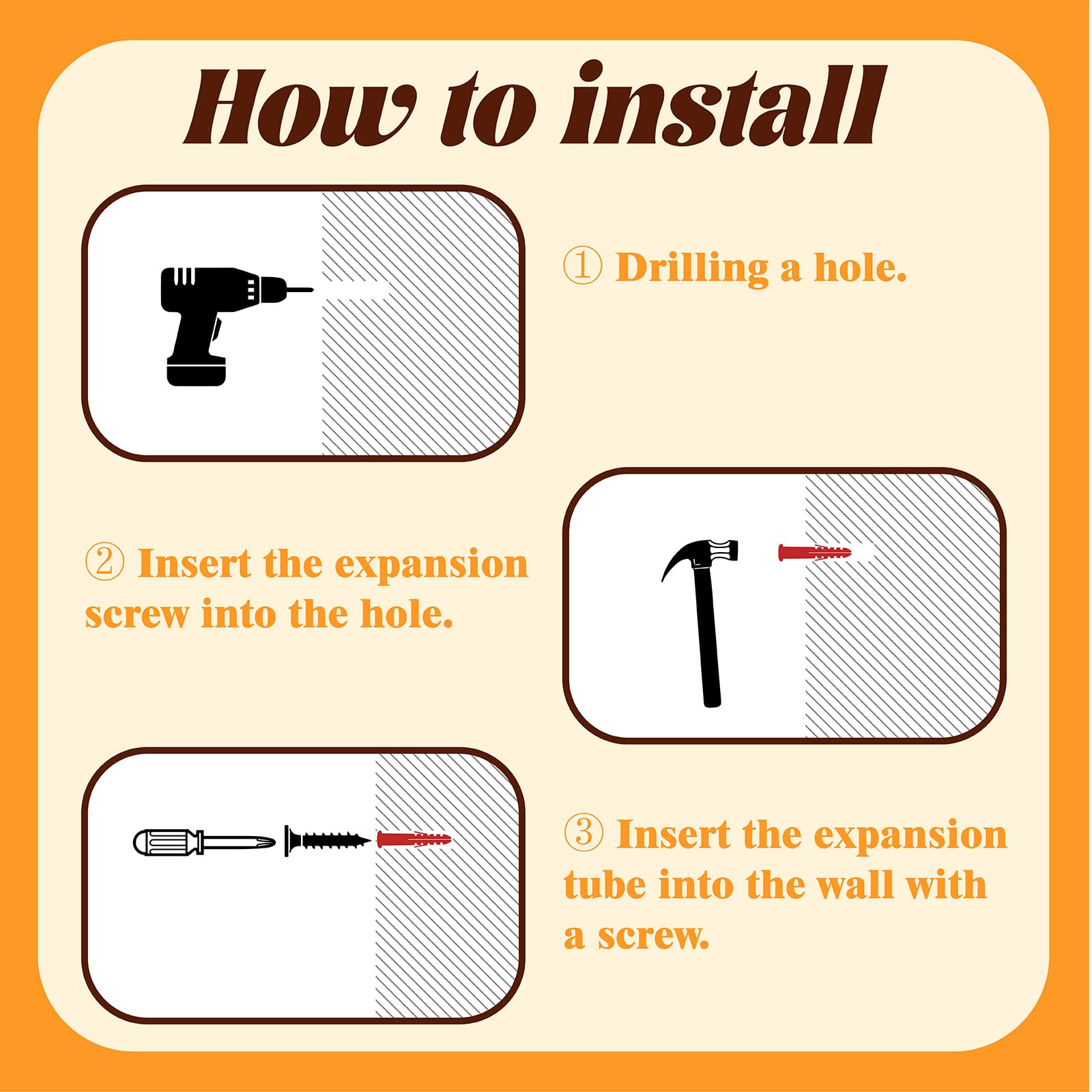 How to install

① Drilling a hole.

② Insert the expansion screw into the hole.

③ Insert the expansion tube into the wall with a screw.