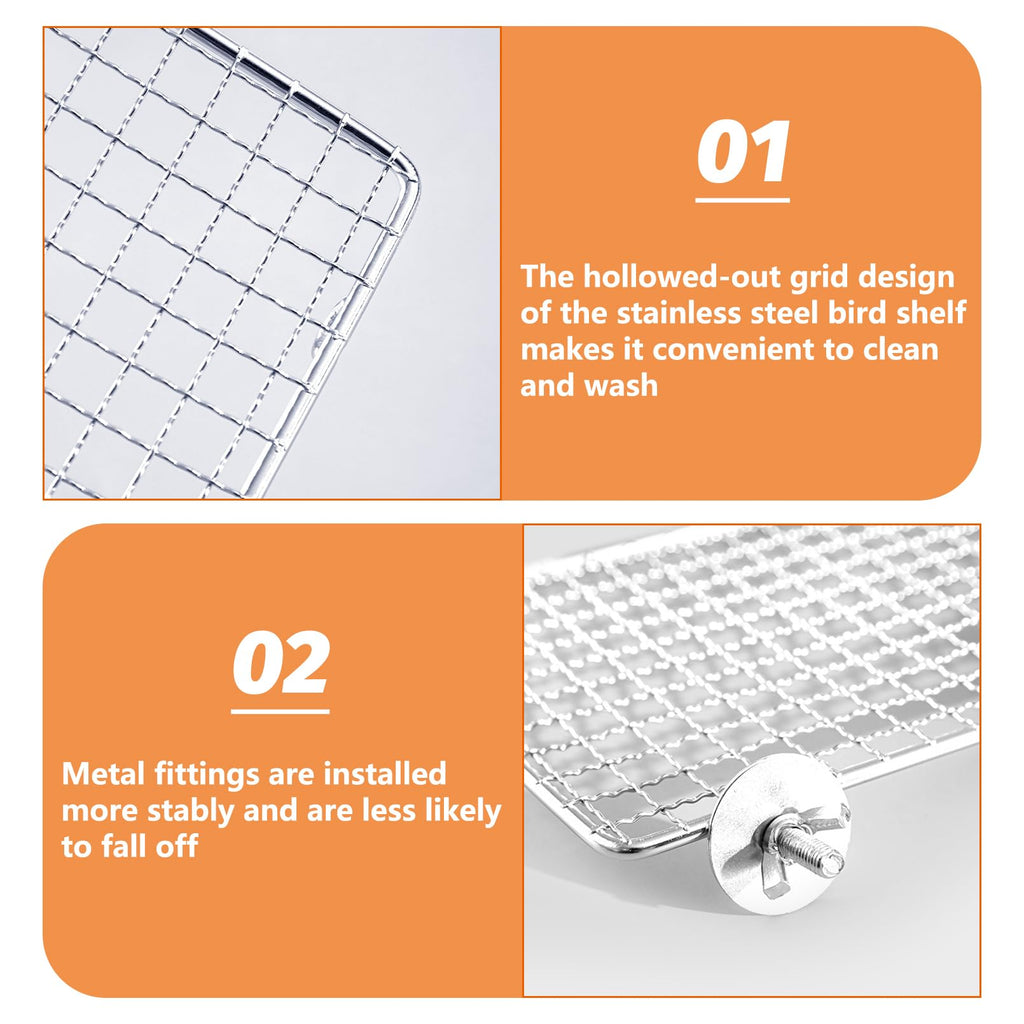 01

The hollowed-out grid design of the stainless steel bird shelf makes it convenient to clean and wash

02

Metal fittings are installed more stably and are less likely to fall off