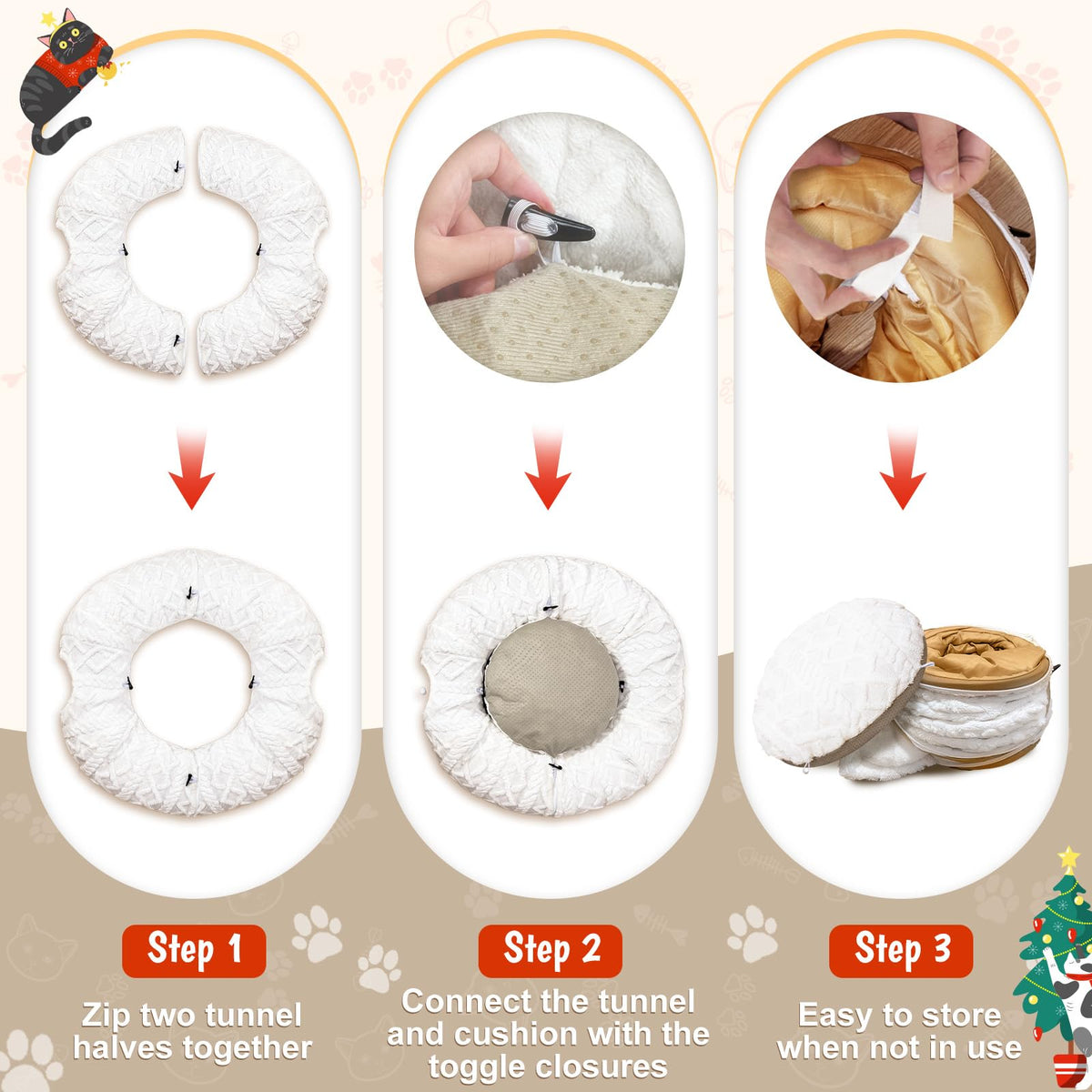 Step 1
Zip two tunnel halves together

Step 2
Connect the tunnel and cushion with the toggle closures

Step 3
Easy to store when not in use