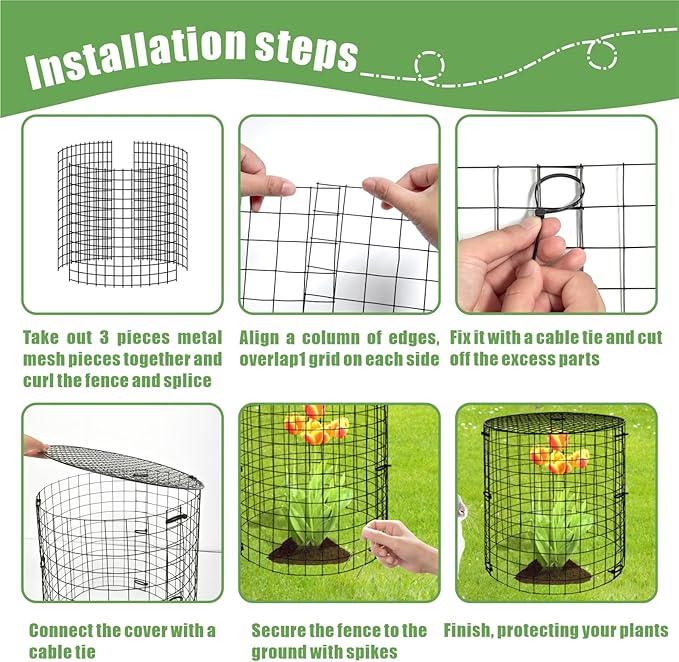 Installation steps

Take out 3 pieces metal mesh pieces together and curl the fence and splice

Align a column of edges, overlap1 grid on each side

Fix it with a cable tie and cut off the excess parts

Connect the cover with a cable tie

Secure the fence to the ground with spikes

Finish, protecting your plants