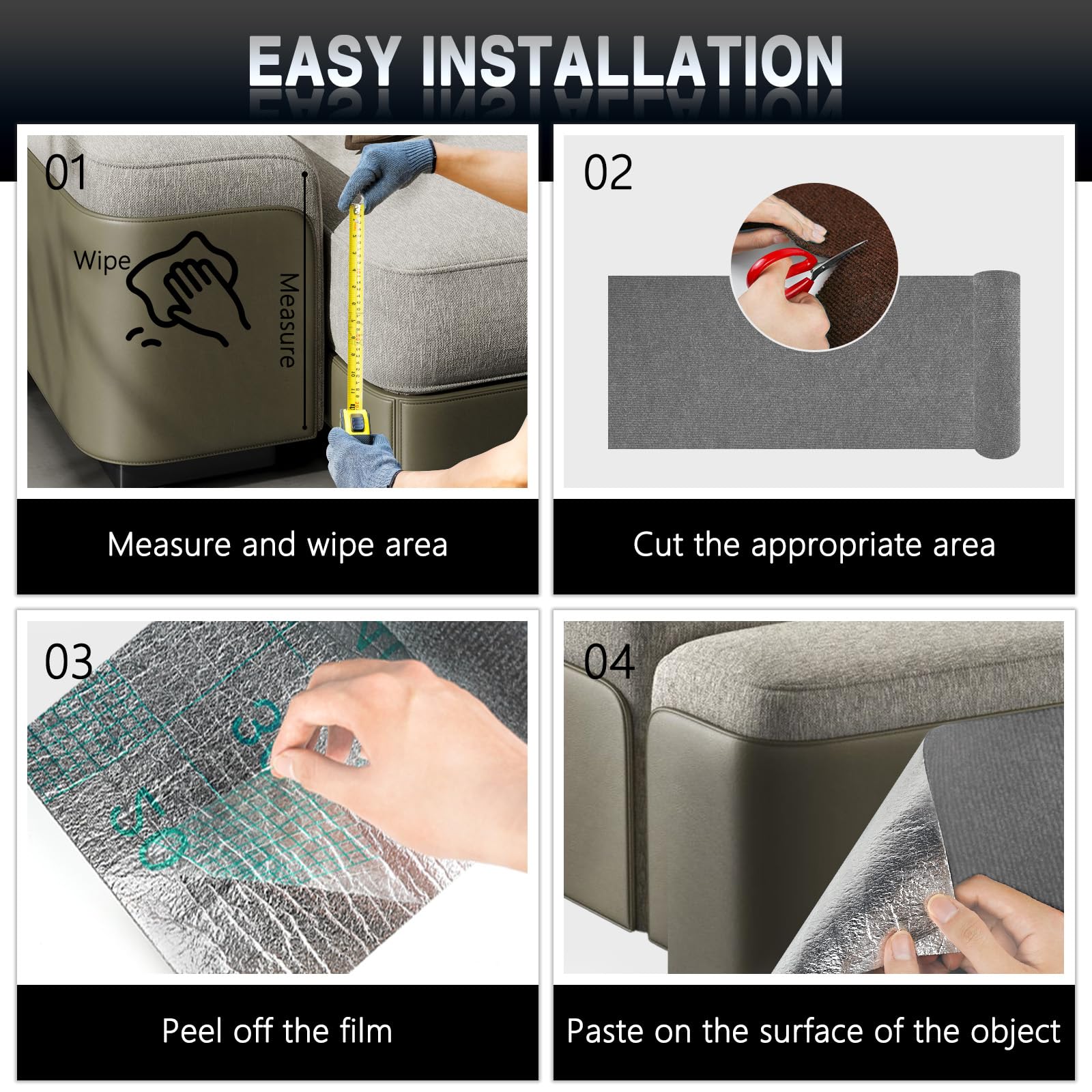 EASY INSTALLATION

01

Wipe

Measure

Measure and wipe area

02

Cut the appropriate area

03

Peel off the film

04

Paste on the surface of the object