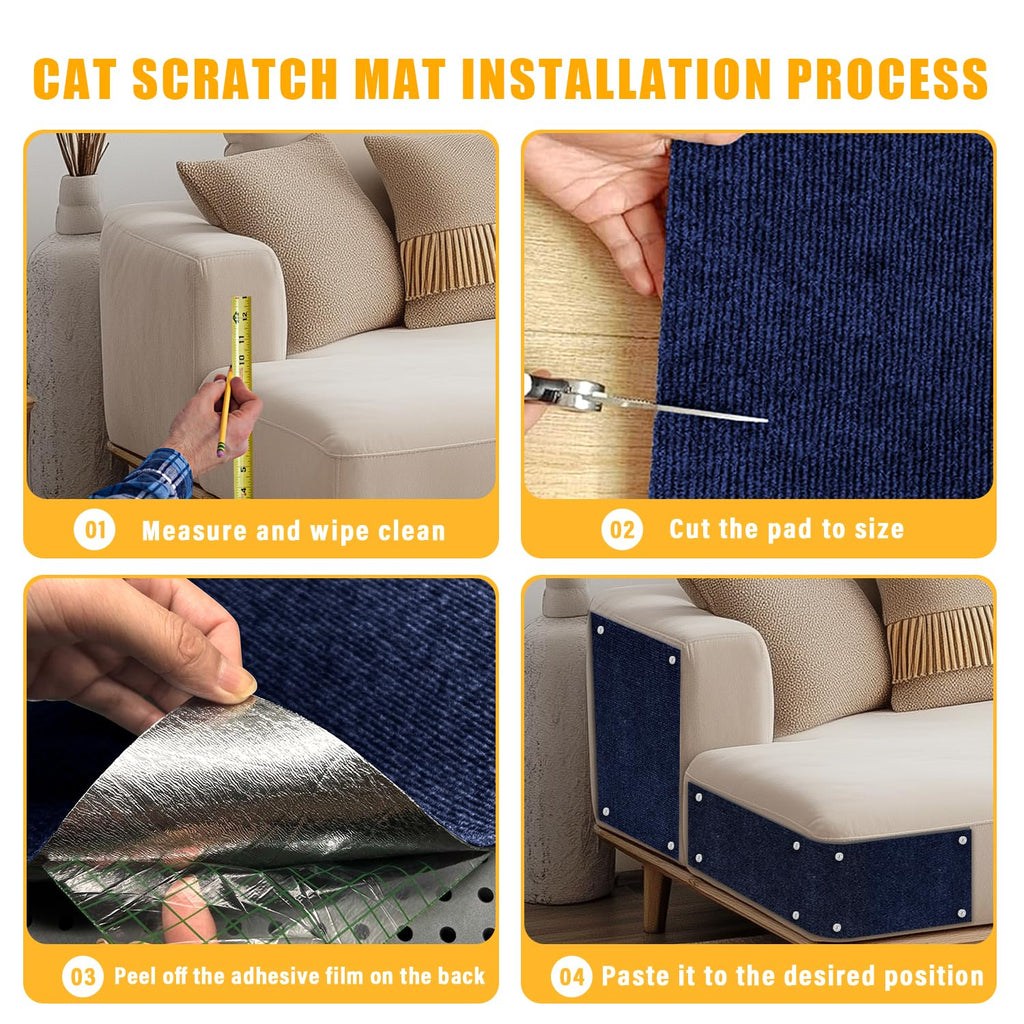 CAT SCRATCH MAT INSTALLATION PROCESS

01 Measure and wipe clean

02 Cut the pad to size

03 Peel off the adhesive film on the back

04 Paste it to the desired position