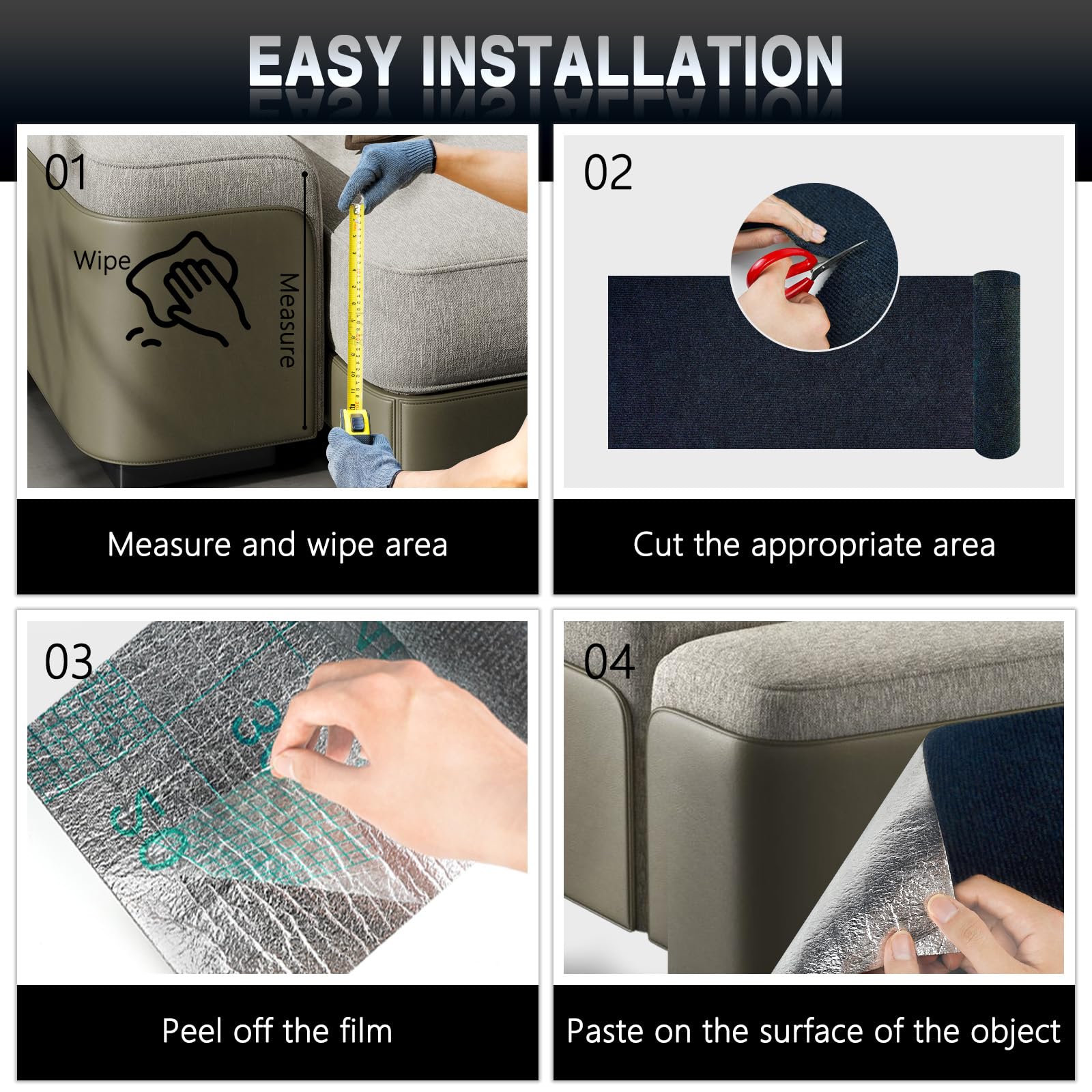 EASY INSTALLATION

01

Wipe

Measure

Measure and wipe area

02

Cut the appropriate area

03

Peel off the film

04

Paste on the surface of the object