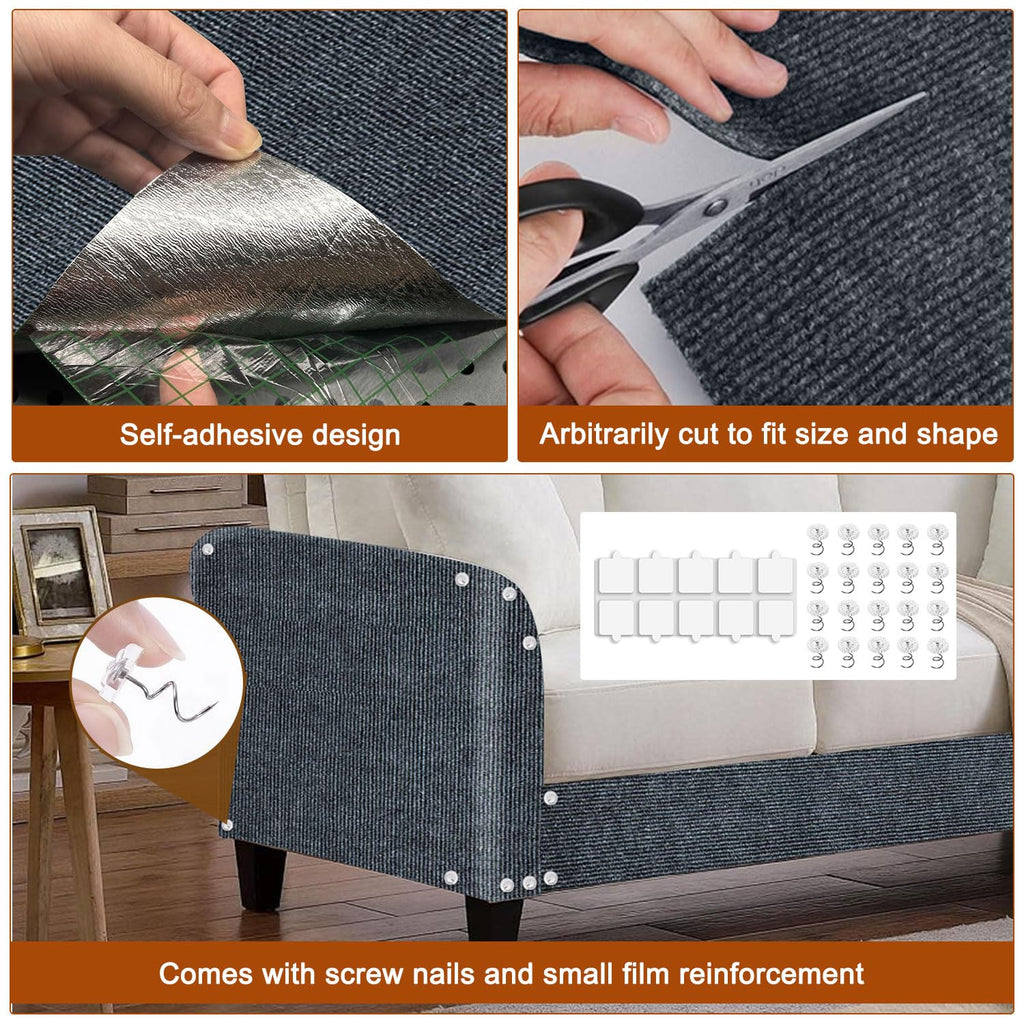 Self-adhesive design

Arbitrarily cut to fit size and shape

Comes with screw nails and small film reinforcement