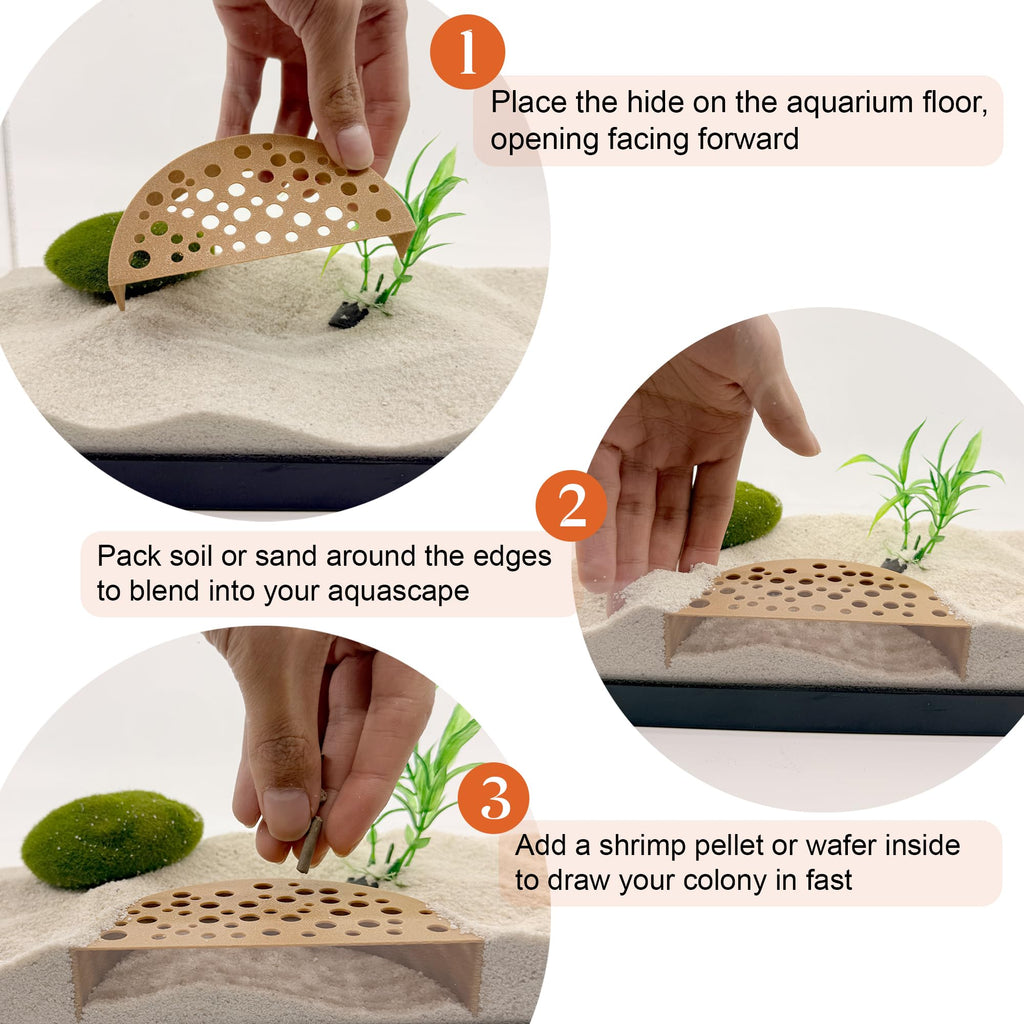 1

Place the hide on the aquarium floor, opening facing forward

2

Pack soil or sand around the edges to blend into your aquascape

3

Add a shrimp pellet or wafer inside to draw your colony in fast