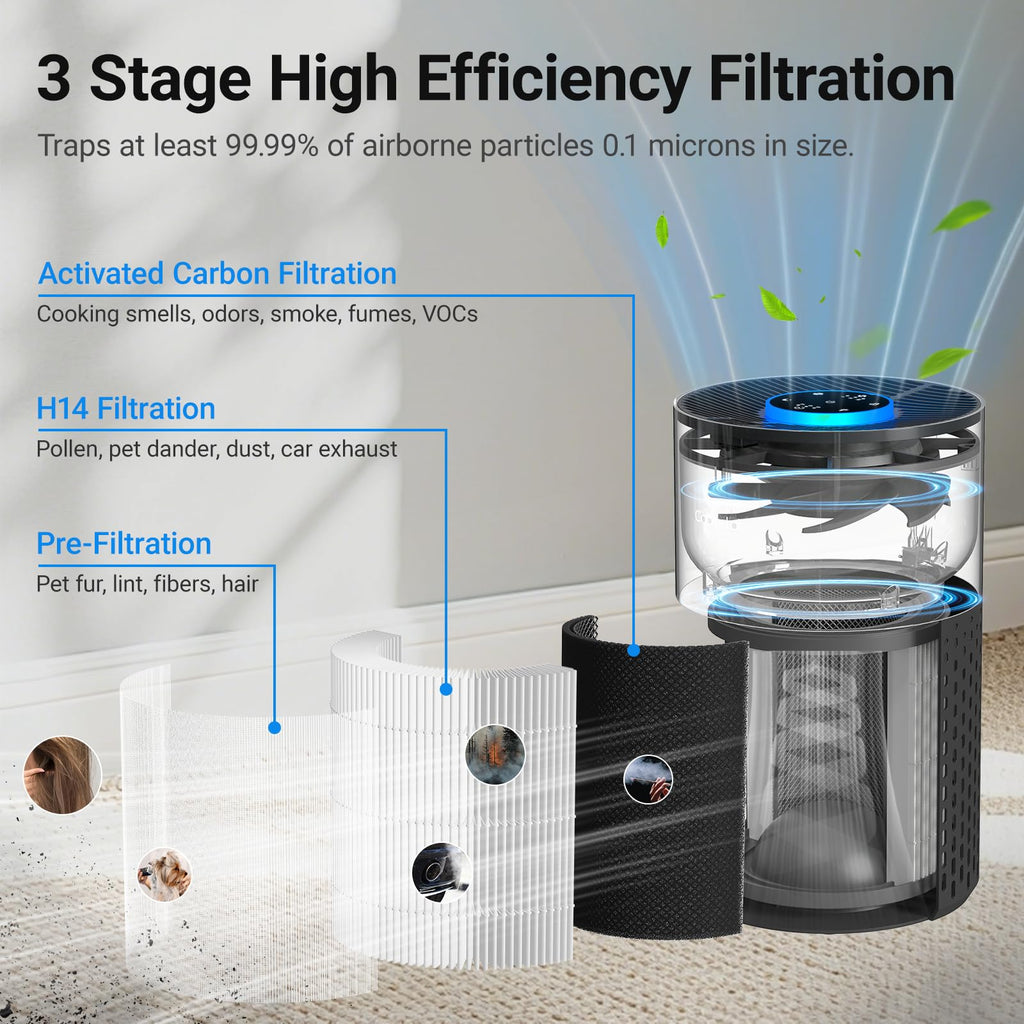 3 Stage High Efficiency Filtration

Traps at least 99.99% of airborne particles 0.1 microns in size.

Activated Carbon Filtration

Cooking smells, odors, smoke, fumes, VOCs

H14 Filtration

Pollen, pet dander, dust, car exhaust

Pre-Filtration

Pet fur, lint, fibers, hair