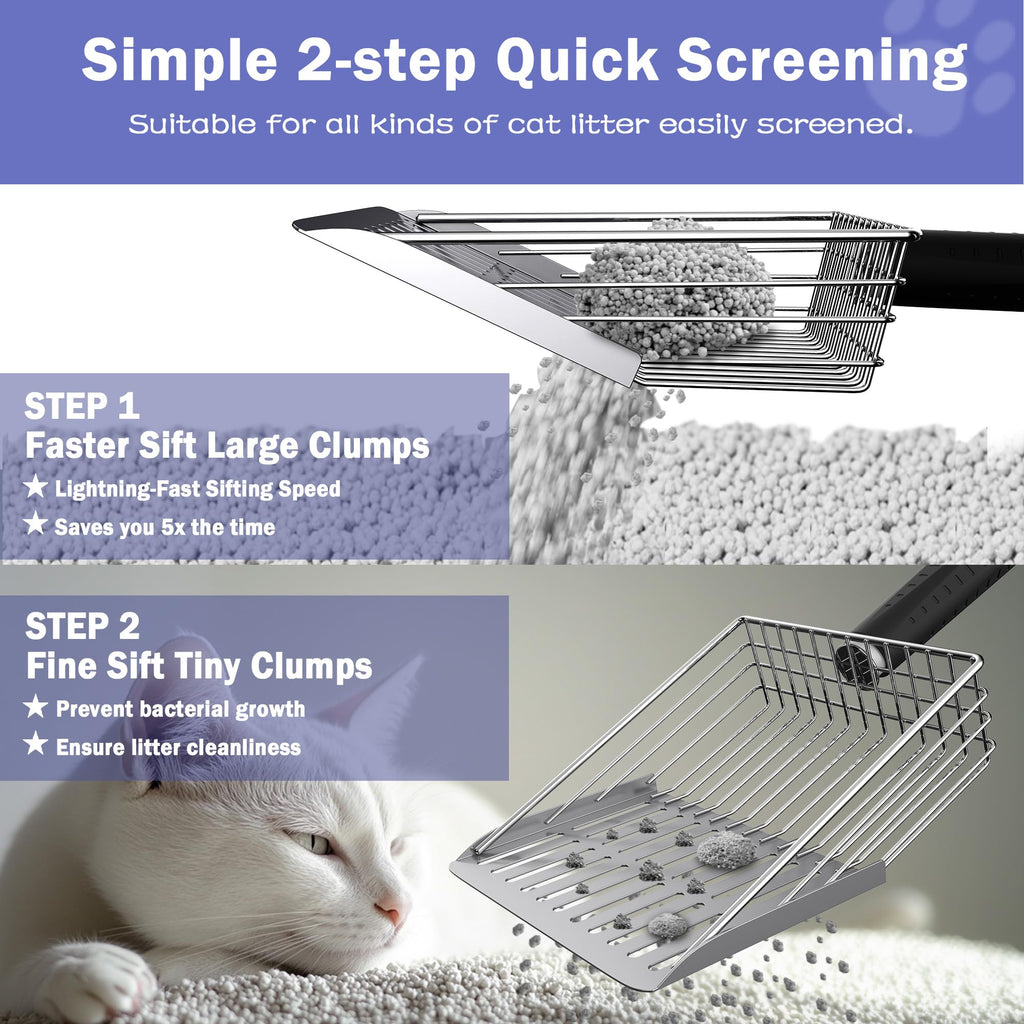 Simple 2-step Quick Screening

Suitable for all kinds of cat litter easily screened.

STEP 1
Faster Sift Large Clumps

★ Lightning-Fast Sifting Speed

★ Saves you 5x the time

STEP 2
Fine Sift Tiny Clumps

★ Prevent bacterial growth

★ Ensure litter cleanliness