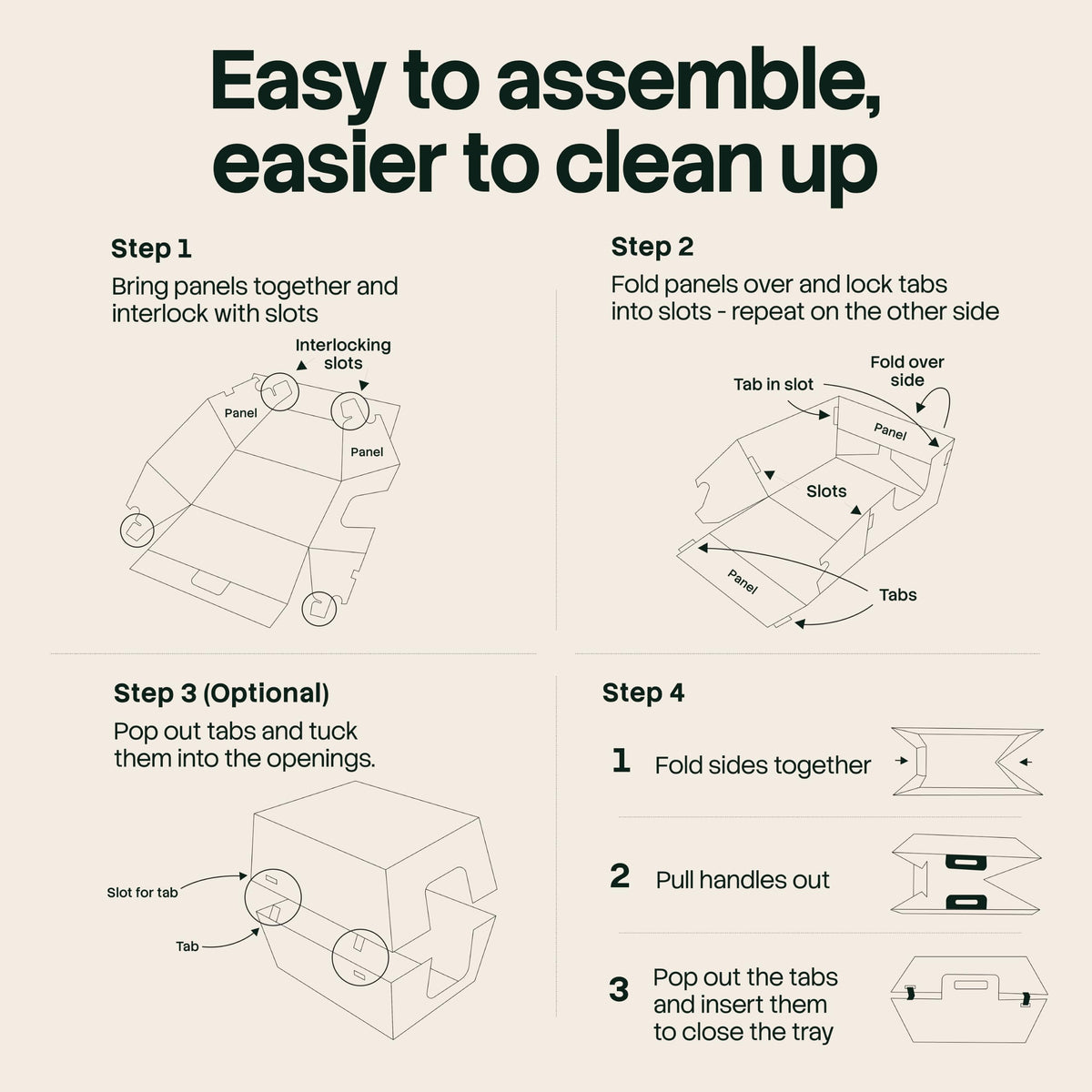 Easy to assemble, easier to clean up

Step 1

Bring panels together and interlock with slots

Interlocking slots

Panel

Panel

Step 2

Fold panels over and lock tabs into slots - repeat on the other side

Tab in slot

Fold over side

Panel

Slots

Panel

Tabs

Step 3 (Optional)

Pop out tabs and tuck them into the openings.

Slot for tab

Tab

Step 4

1 Fold sides together

2 Pull handles out

3 Pop out the tabs and insert them to close the tray