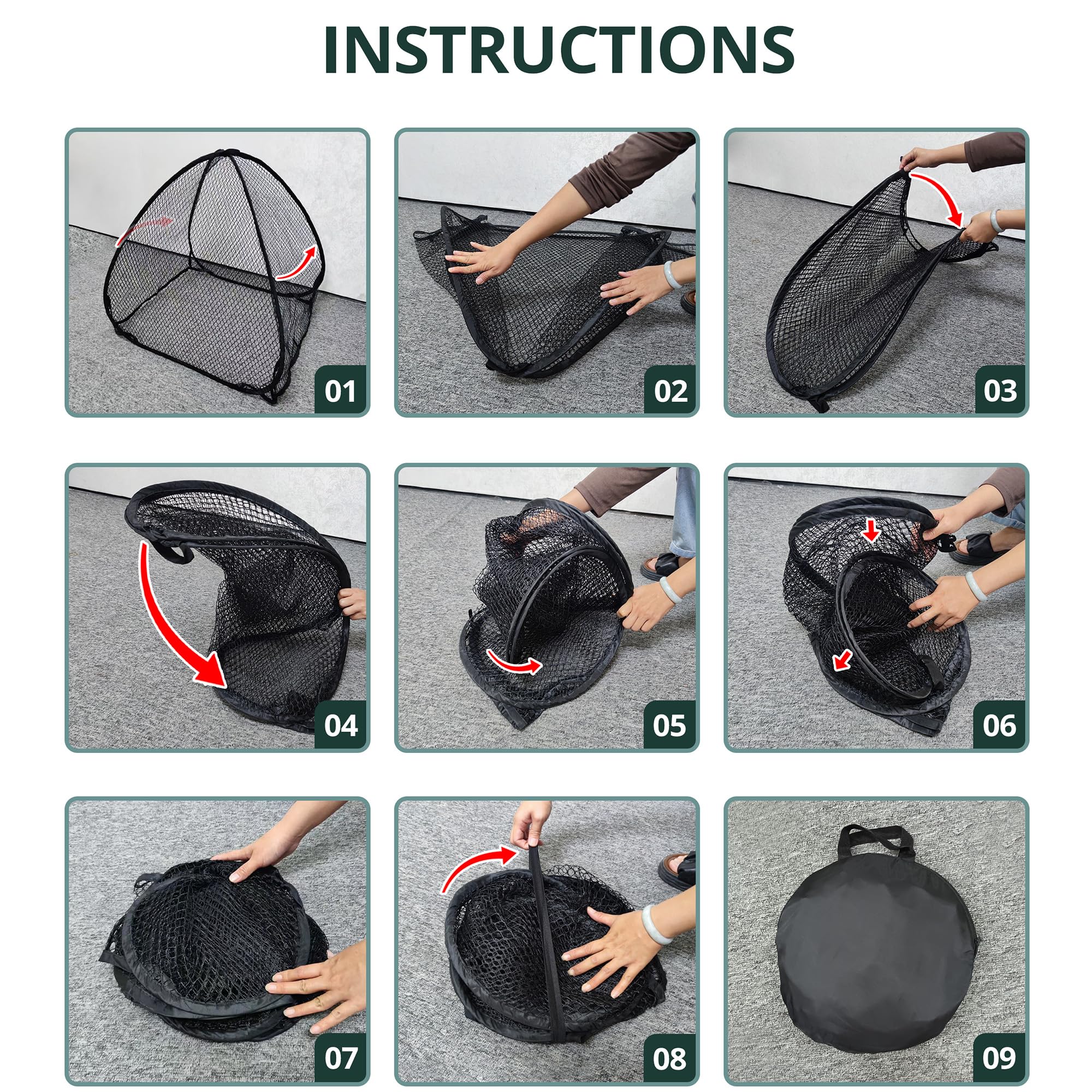 INSTRUCTIONS

01

02

03

04

05

06

07

08

09